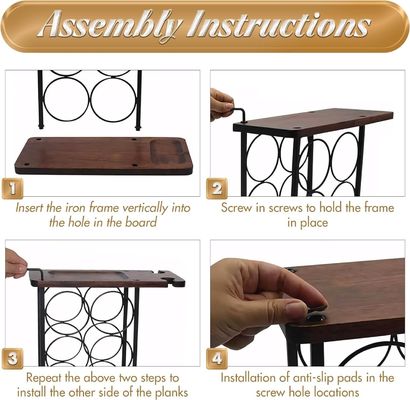 Assembly Instructions

1
Insert the iron frame vertically into the hole in the board

2
Screw in screws to hold the frame in place

3
Repeat the above two steps to install the other side of the planks

4
Installation of anti-slip pads in the screw hole locations